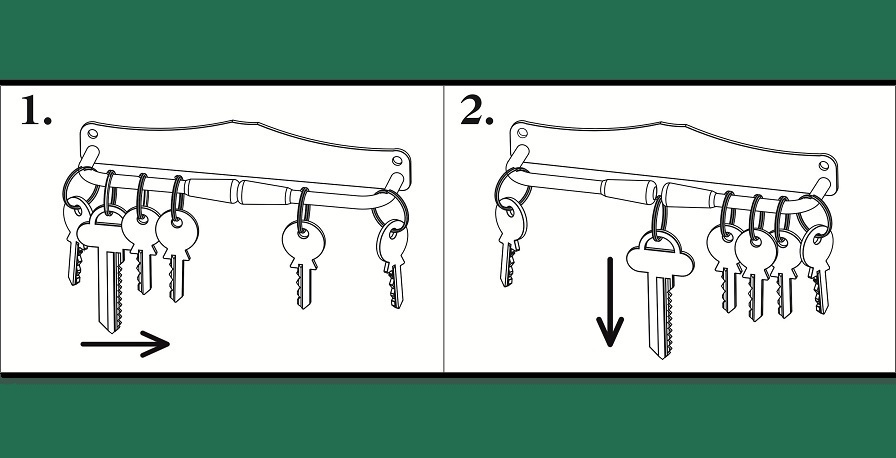 1.

2.