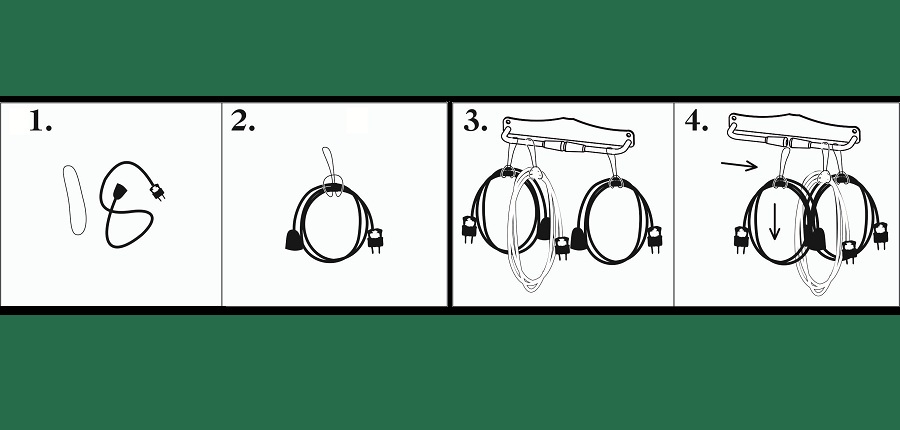 1.

2.

3.

4.